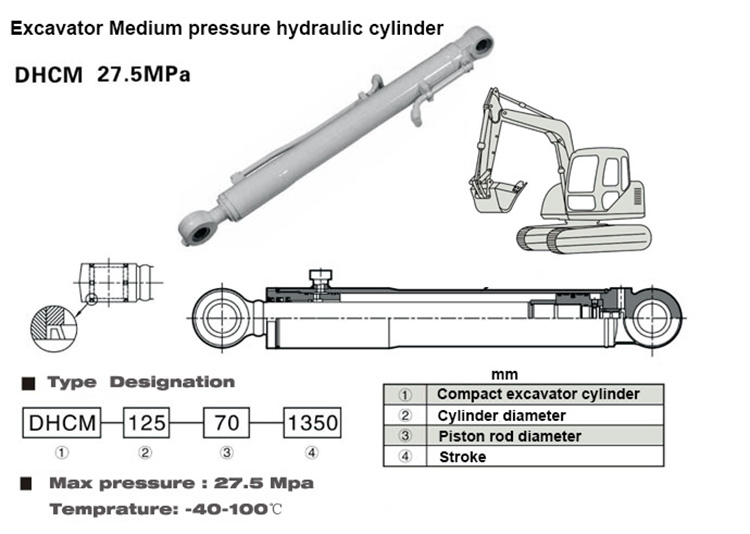 Excavator Medium pressure hydraulic cylinder

DHCM 27.5MPa

■ Type Designation

DHCM — 125 — 70 — 1350
① ② ③ ④

mm

| ① | Compact excavator cylinder |
|---|---|
| ② | Cylinder diameter |
| ③ | Piston rod diameter |
| ④ | Stroke |

■ Max pressure : 27.5 Mpa

Temprature: -40-100℃